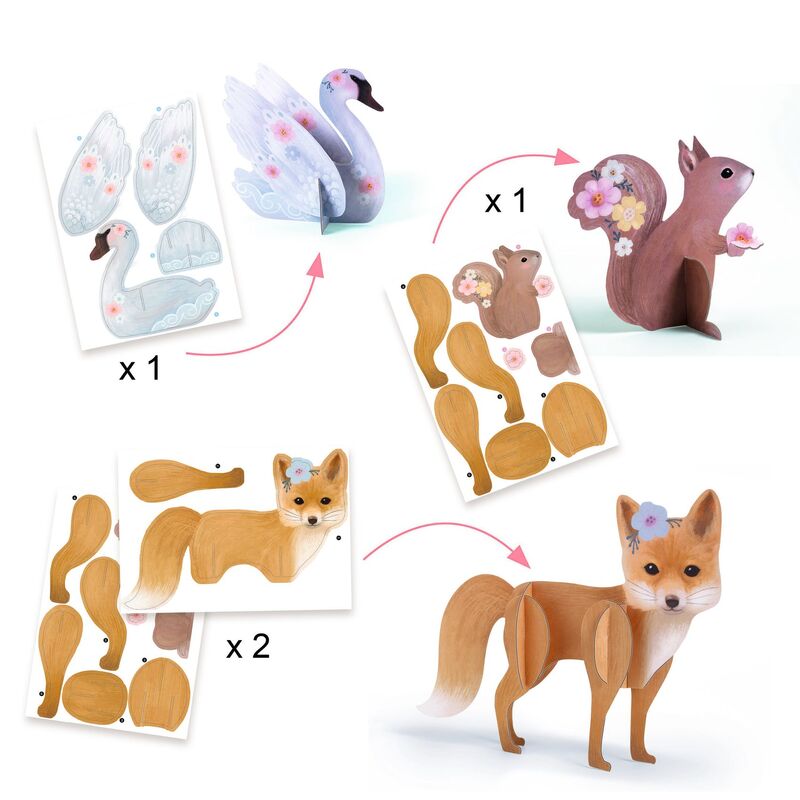 x 1

x 1

x 2