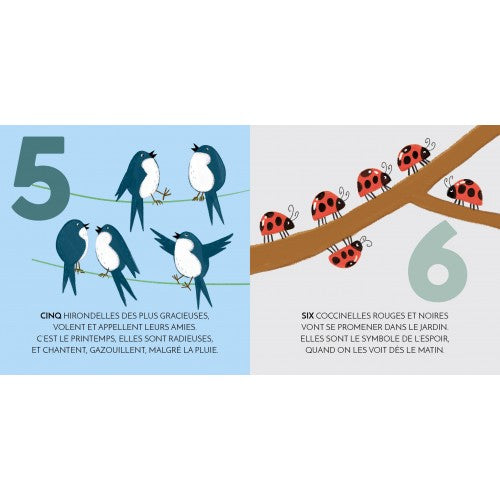 5

CINQ HIRONDELLES DES PLUS GRACIEUSES,
VOLENT ET APPELLENT LEURS AMIES.
C'EST LE PRINTEMPS, ELLES SONT RADIEUSES,
ET CHANTENT, GAZOUILLENT, MALGRÉ LA PLUIE.

6

SIX COCCINELLES ROUGES ET NOIRES
VONT SE PROMENER DANS LE JARDIN.
ELLES SONT LE SYMBOLE DE L'ESPOIR,
QUAND ON LES VOIT DÈS LE MATIN.